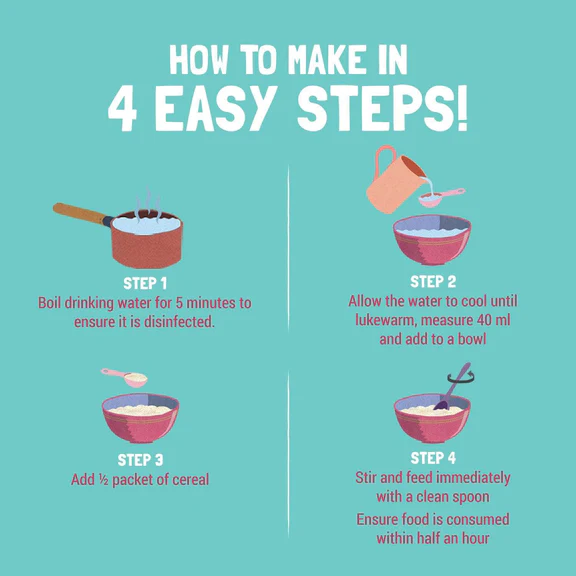 HOW TO MAKE IN
4 EASY STEPS!

STEP 1
Boil drinking water for 5 minutes to ensure it is disinfected.

STEP 2
Allow the water to cool until lukewarm, measure 40 ml and add to a bowl

STEP 3
Add ½ packet of cereal

STEP 4
Stir and feed immediately with a clean spoon
Ensure food is consumed within half an hour