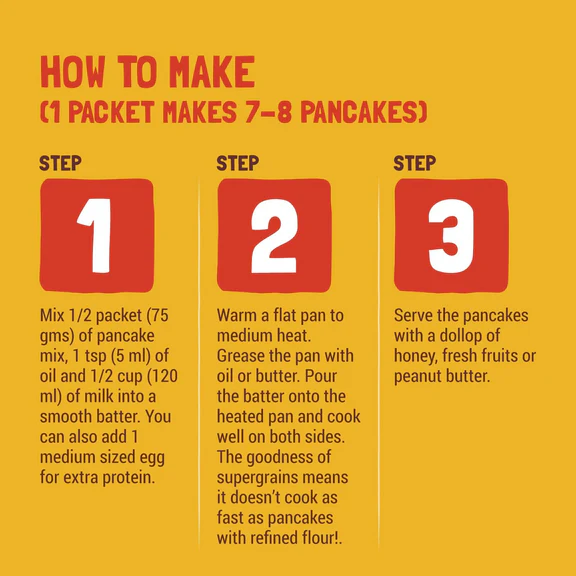 HOW TO MAKE
(1 PACKET MAKES 7-8 PANCAKES)

STEP
1
Mix 1/2 packet (75 gms) of pancake mix, 1 tsp (5 ml) of oil and 1/2 cup (120 ml) of milk into a smooth batter. You can also add 1 medium sized egg for extra protein.

STEP
2
Warm a flat pan to medium heat. Grease the pan with oil or butter. Pour the batter onto the heated pan and cook well on both sides. The goodness of supergrains means it doesn't cook as fast as pancakes with refined flour!.

STEP
3
Serve the pancakes with a dollop of honey, fresh fruits or peanut butter.