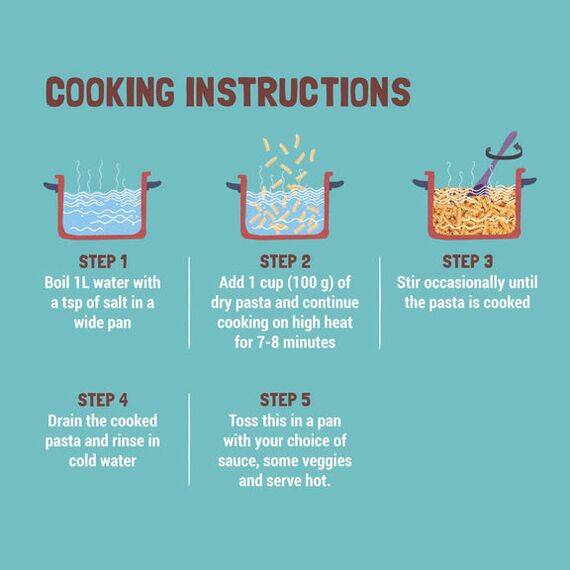 COOKING INSTRUCTIONS

STEP 1
Boil 1L water with a tsp of salt in a wide pan

STEP 2
Add 1 cup (100 g) of dry pasta and continue cooking on high heat for 7-8 minutes

STEP 3
Stir occasionally until the pasta is cooked

STEP 4
Drain the cooked pasta and rinse in cold water

STEP 5
Toss this in a pan with your choice of sauce, some veggies and serve hot.